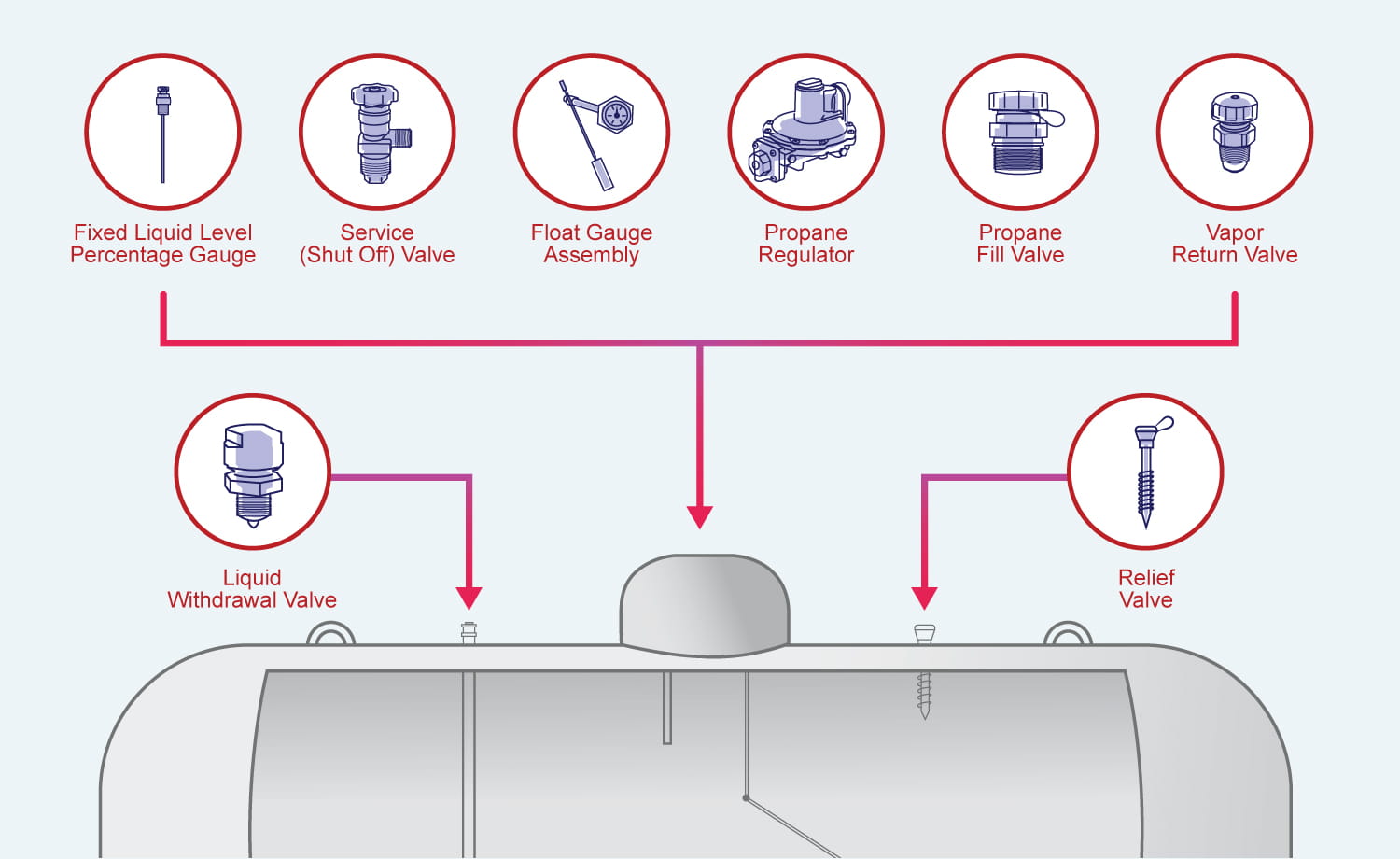 Fixed Liquid Level Percentage Gauge

Service (Shut Off) Valve

Float Gauge Assembly

Propane Regulator

Propane Fill Valve

Vapor Return Valve

Liquid Withdrawal Valve

Relief Valve