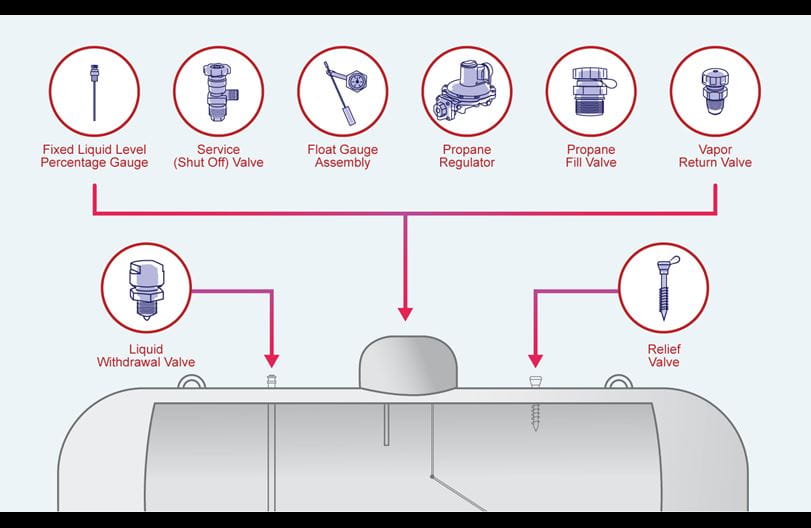 Fixed Liquid Level Percentage Gauge

Service (Shut Off) Valve

Float Gauge Assembly

Propane Regulator

Propane Fill Valve

Vapor Return Valve

Liquid Withdrawal Valve

Relief Valve