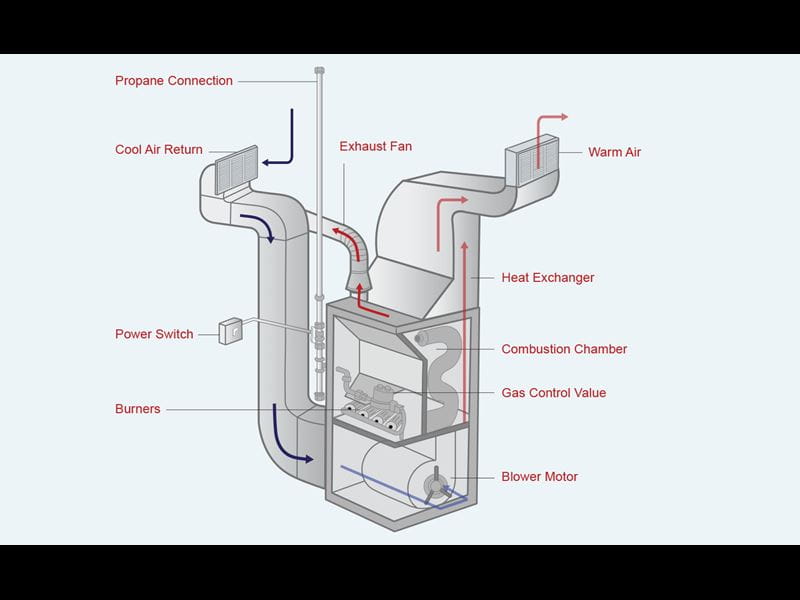 Propane Connection
Cool Air Return
Exhaust Fan
Warm Air
Heat Exchanger
Power Switch
Combustion Chamber
Gas Control Value
Burners
Blower Motor